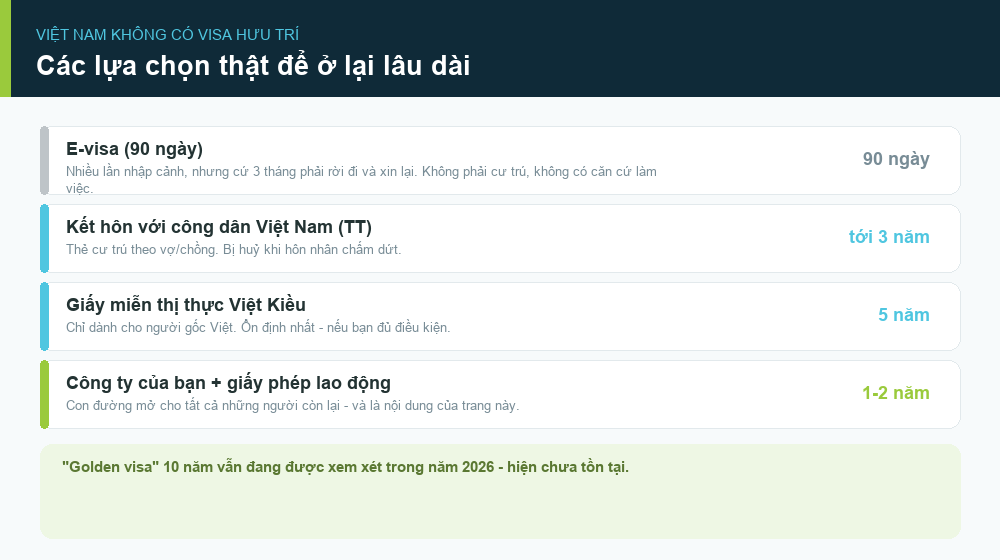 VIỆT NAM KHÔNG CÓ VISA HƯU TRÍ
Các lựa chọn thật để ở lại lâu dài

E-visa (90 ngày)
Nhiều lần nhập cảnh, nhưng cứ 3 tháng phải rời đi và xin lại. Không phải cư trú, không có căn cứ làm việc.
90 ngày

Kết hôn với công dân Việt Nam (TT)
Thẻ cư trú theo vợ/chồng. Bị huỷ khi hôn nhân chấm dứt.
tới 3 năm

Giấy miễn thị thực Việt Kiều
Chỉ dành cho người gốc Việt. Ổn định nhất - nếu bạn đủ điều kiện.
5 năm

Công ty của bạn + giấy phép lao động
Con đường mở cho tất cả những người còn lại - và là nội dung của trang này.
1-2 năm

"Golden visa" 10 năm vẫn đang được xem xét trong năm 2026 - hiện chưa tồn tại.